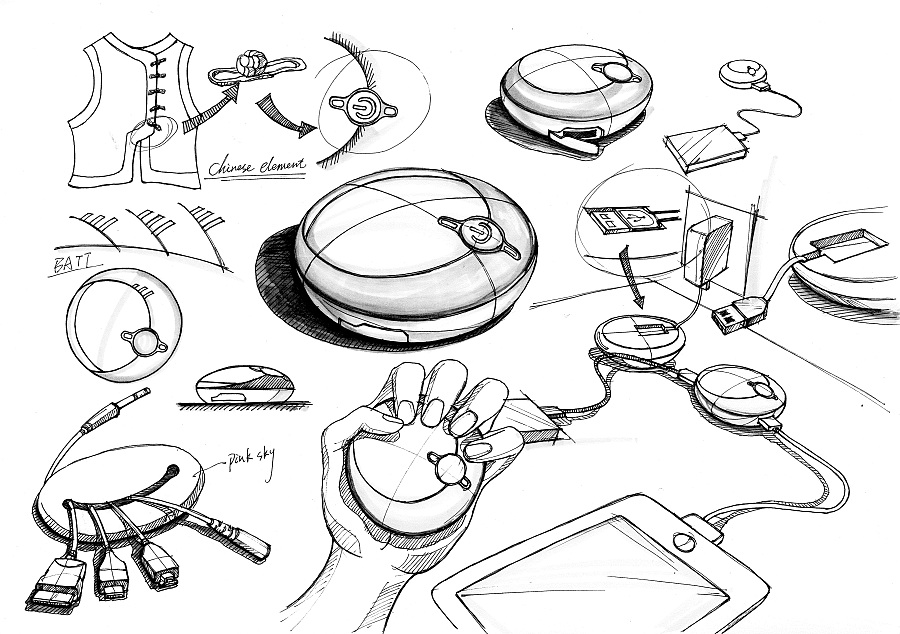 Chinese element

BATT

pink sky